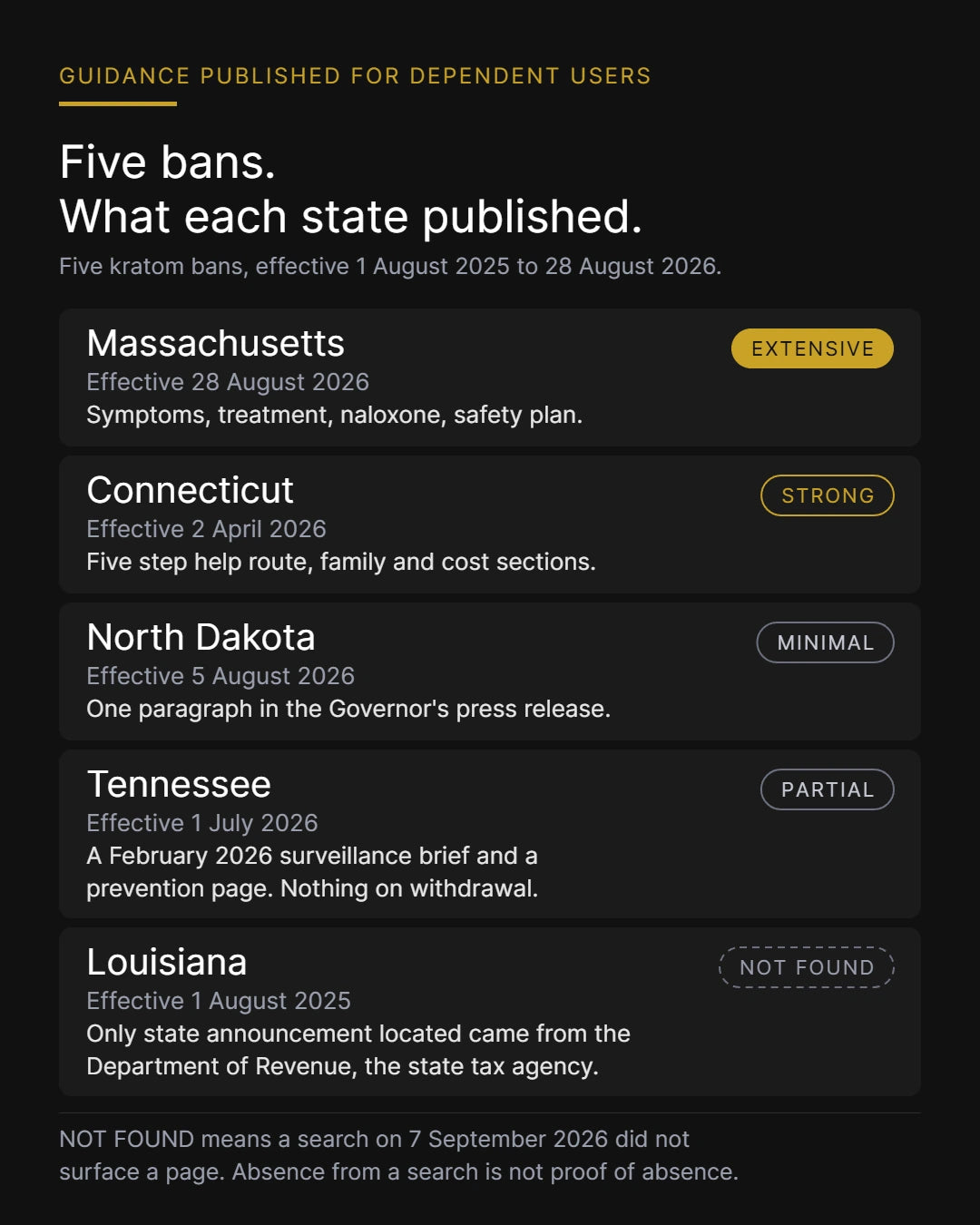 GUIDANCE PUBLISHED FOR DEPENDENT USERS

Five bans.
What each state published.

Five kratom bans, effective 1 August 2025 to 28 August 2026.

Massachusetts
EXTENSIVE
Effective 28 August 2026
Symptoms, treatment, naloxone, safety plan.

Connecticut
STRONG
Effective 2 April 2026
Five step help route, family and cost sections.

North Dakota
MINIMAL
Effective 5 August 2026
One paragraph in the Governor's press release.

Tennessee
PARTIAL
Effective 1 July 2026
A February 2026 surveillance brief and a prevention page. Nothing on withdrawal.

Louisiana
NOT FOUND
Effective 1 August 2025
Only state announcement located came from the Department of Revenue, the state tax agency.

NOT FOUND means a search on 7 September 2026 did not surface a page. Absence from a search is not proof of absence.